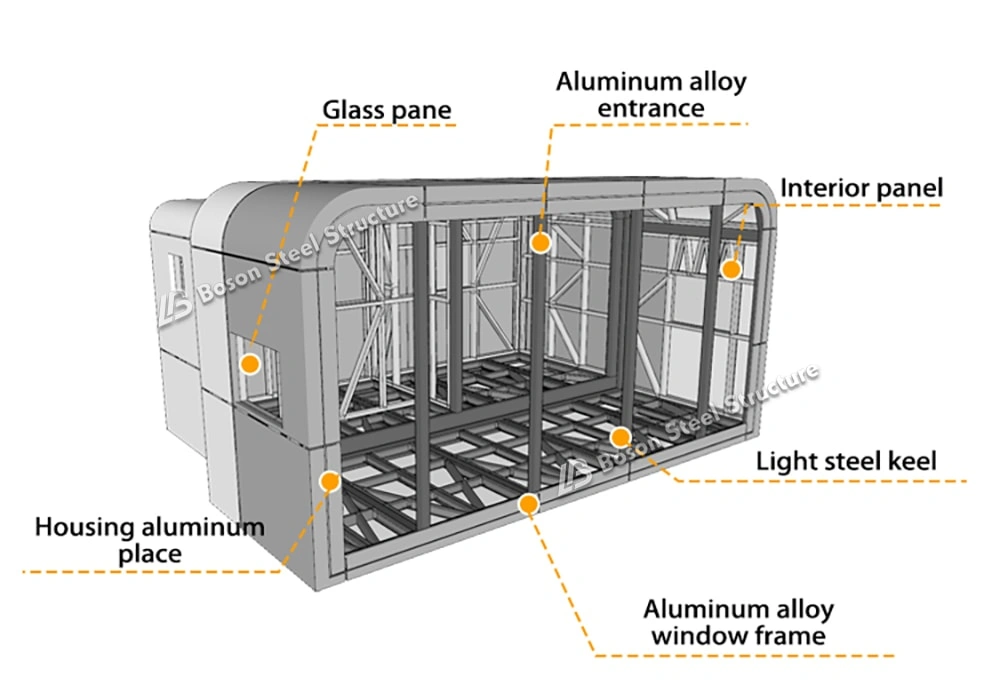 Glass pane

Aluminum alloy entrance

Interior panel

Boson Steel Structure

Boson Steel Structure

Light steel keel

Housing aluminum place

Aluminum alloy window frame